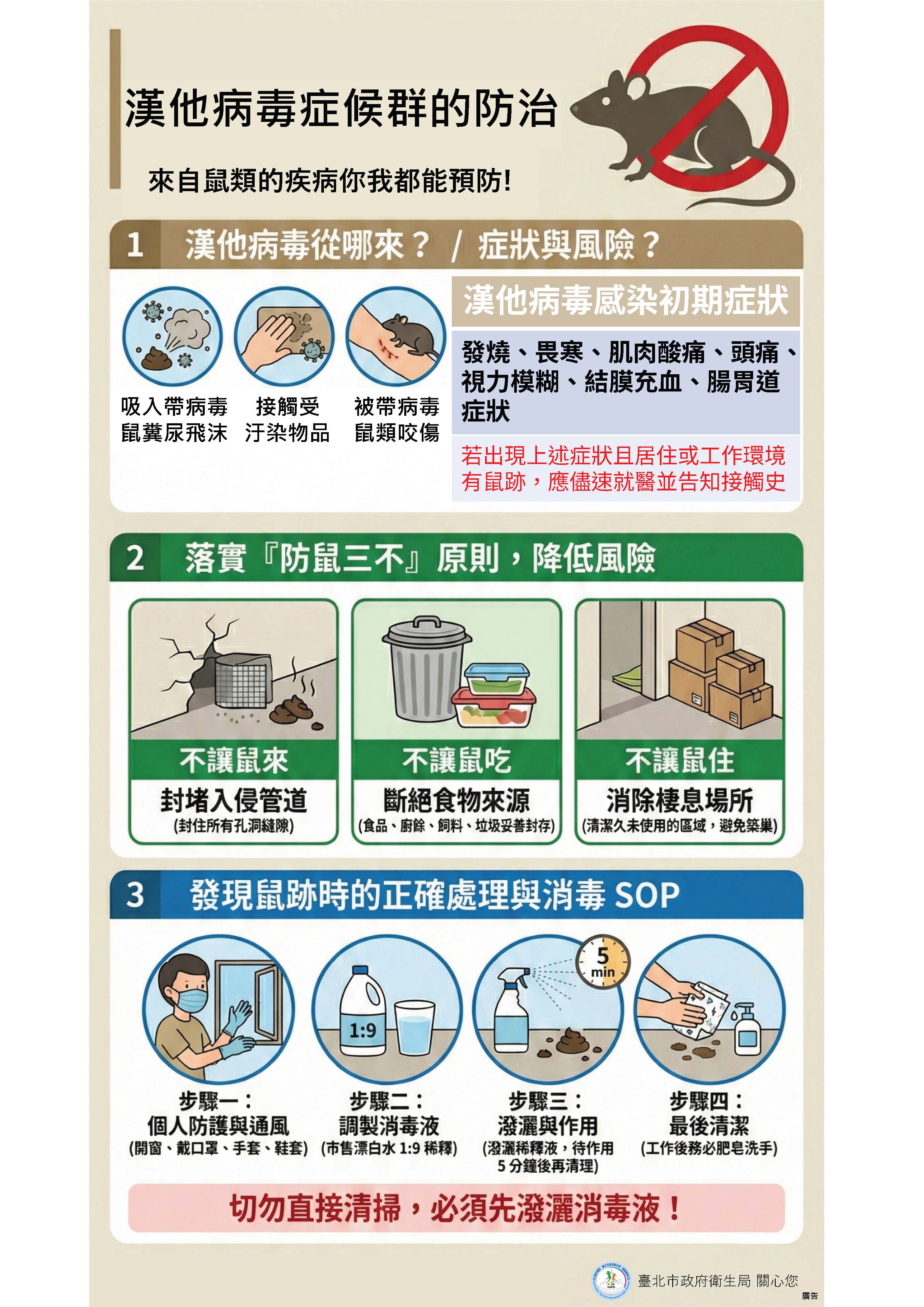 漢他病毒症候群的防治

來自鼠類的疾病你我都能預防!

1 漢他病毒從哪來? / 症狀與風險?

吸入帶病毒鼠糞尿飛沫

接觸受汙染物品

被帶病毒鼠類咬傷

漢他病毒感染初期症狀

發燒、畏寒、肌肉酸痛、頭痛、視力模糊、結膜充血、腸胃道症狀

若出現上述症狀且居住或工作環境有鼠跡,應儘速就醫並告知接觸史

2 落實『防鼠三不』原則,降低風險

不讓鼠來
封堵入侵管道
(封住所有孔洞縫隙)

不讓鼠吃
斷絕食物來源
(食品、廚餘、飼料、垃圾妥善封存)

不讓鼠住
消除棲息場所
(清潔久未使用的區域,避免築巢)

3 發現鼠跡時的正確處理與消毒 SOP

1:9

5 min

步驟一:
個人防護與通風
(開窗、戴口罩、手套、鞋套)

步驟二:
調製消毒液
(市售漂白水 1:9 稀釋)

步驟三:
潑灑與作用
(潑灑稀釋液,待作用 5 分鐘後再清理)

步驟四:
最後清潔
(工作後務必肥皂洗手)

切勿直接清掃,必須先潑灑消毒液!

臺北市政府衛生局 關心您
廣告